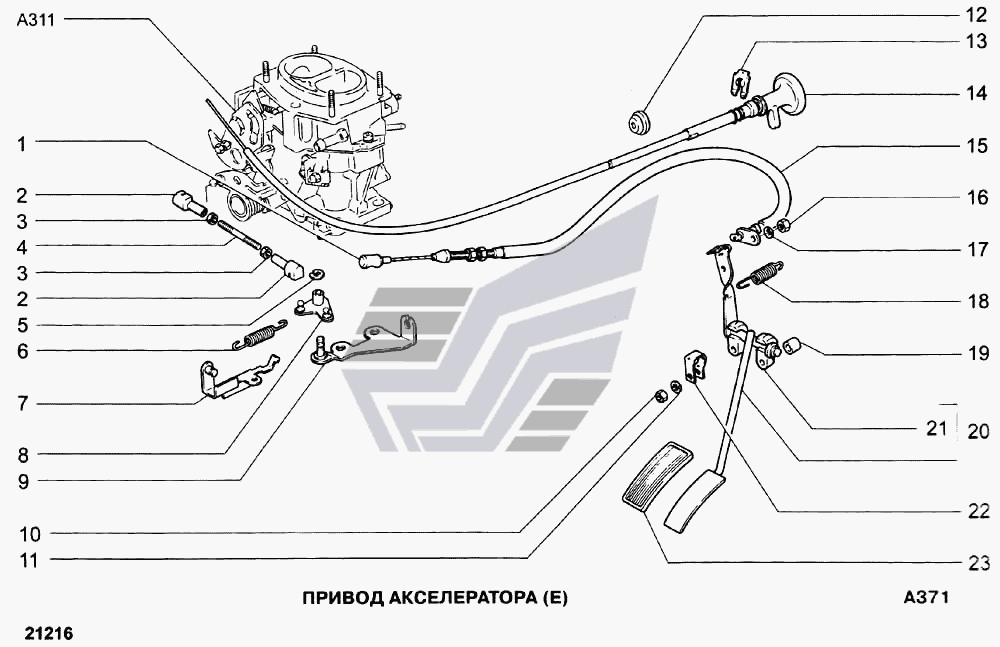 A311
1
2
3
4
3
2
5
6
7
8
9
10
11
12
13
14
15
16
17
18
19
21 20
22
23

ПРИВОД АКСЕЛЕРАТОРА (Е)

A371

21216